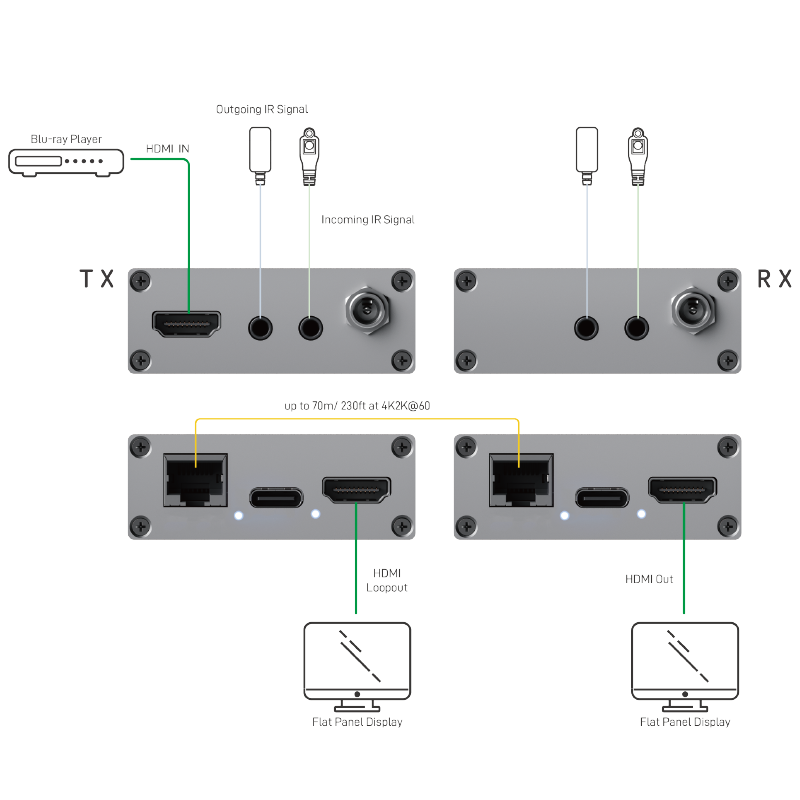 Outgoing IR Signal

Blu-ray Player

HDMI IN

Incoming IR Signal

TX

RX

up to 70m/ 230ft at 4K2K@60

HDMI Loopout

HDMI Out

Flat Panel Display

Flat Panel Display